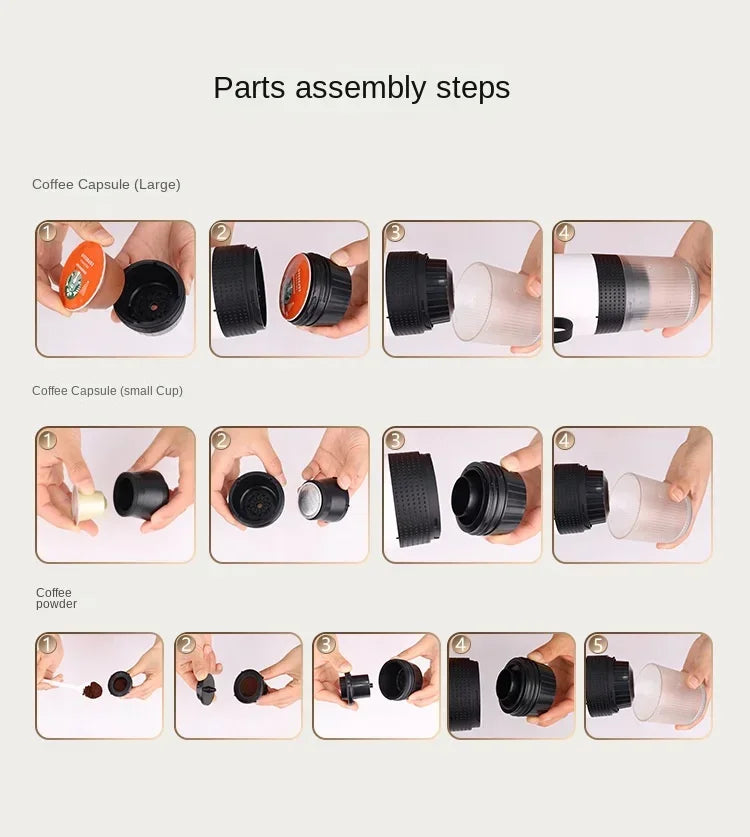 Parts assembly steps

Coffee Capsule (Large)

1 2 3 4

Coffee Capsule (small Cup)

1 2 3 4

Coffee powder

1 2 3 4 5